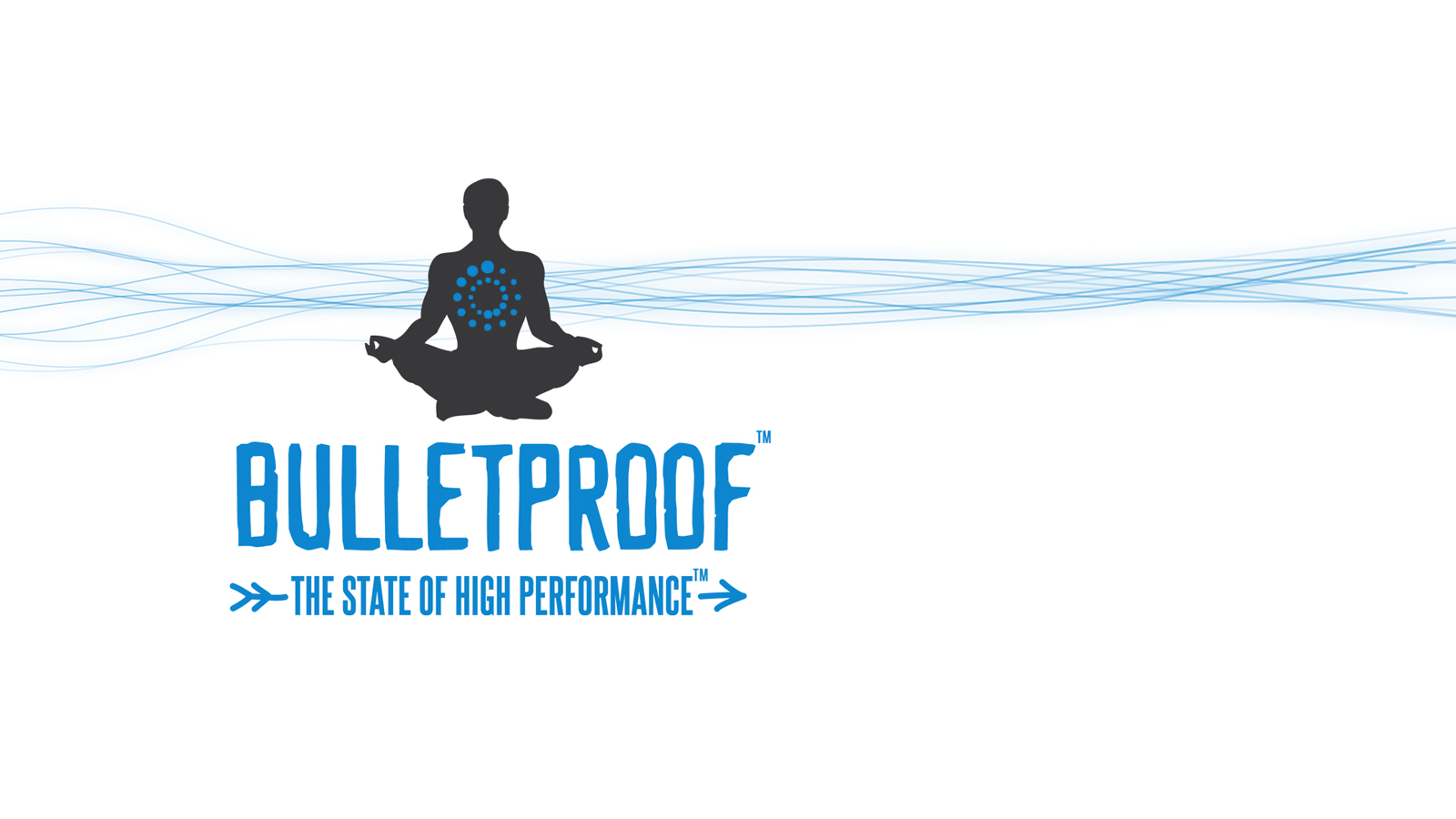 BULLETPROOF™

THE STATE OF HIGH PERFORMANCE™