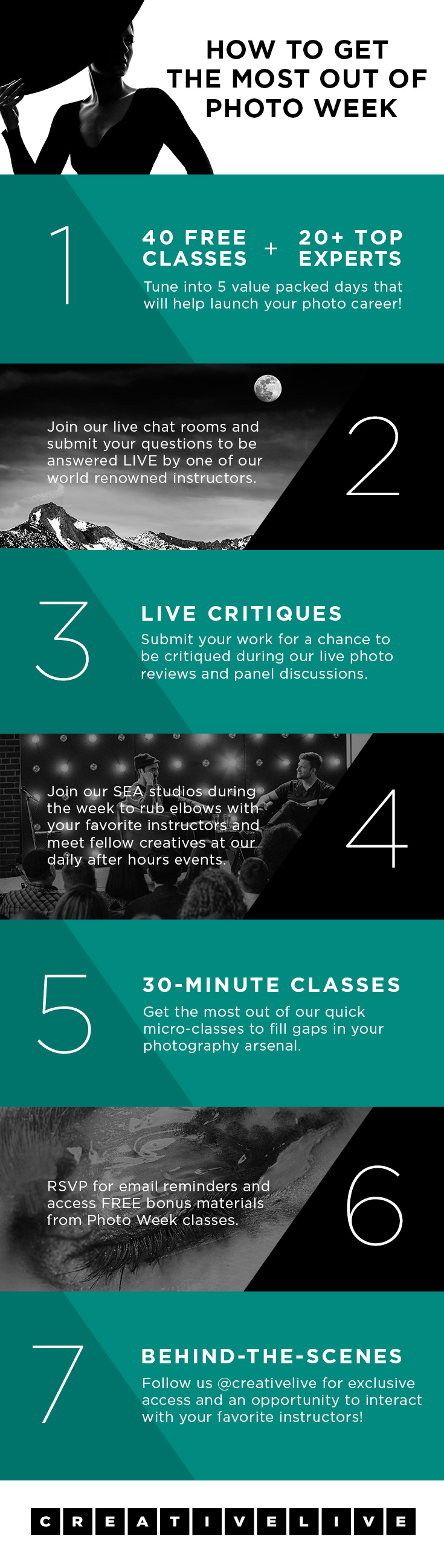 HOW TO GET THE MOST OUT OF PHOTO WEEK

1

40 FREE CLASSES + 20+ TOP EXPERTS

Tune into 5 value packed days that will help launch your photo career!

Join our live chat rooms and submit your questions to be answered LIVE by one of our world renowned instructors.

2

3

LIVE CRITIQUES

Submit your work for a chance to be critiqued during our live photo reviews and panel discussions.

Join our SEA studios during the week to rub elbows with your favorite instructors and meet fellow creatives at our daily after hours events.

4

5

30-MINUTE CLASSES

Get the most out of our quick micro-classes to fill gaps in your photography arsenal.

RSVP for email reminders and access FREE bonus materials from Photo Week classes.

6

7

BEHIND-THE-SCENES

Follow us @creativelive for exclusive access and an opportunity to interact with your favorite instructors!

CREATIVELIVE