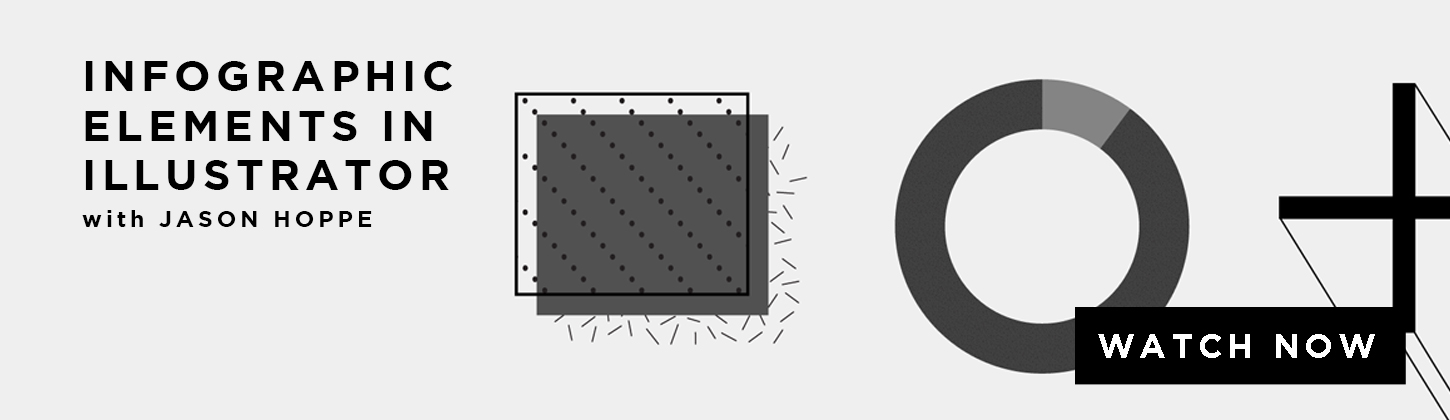 INFOGRAPHIC ELEMENTS IN ILLUSTRATOR
with JASON HOPPE

WATCH NOW